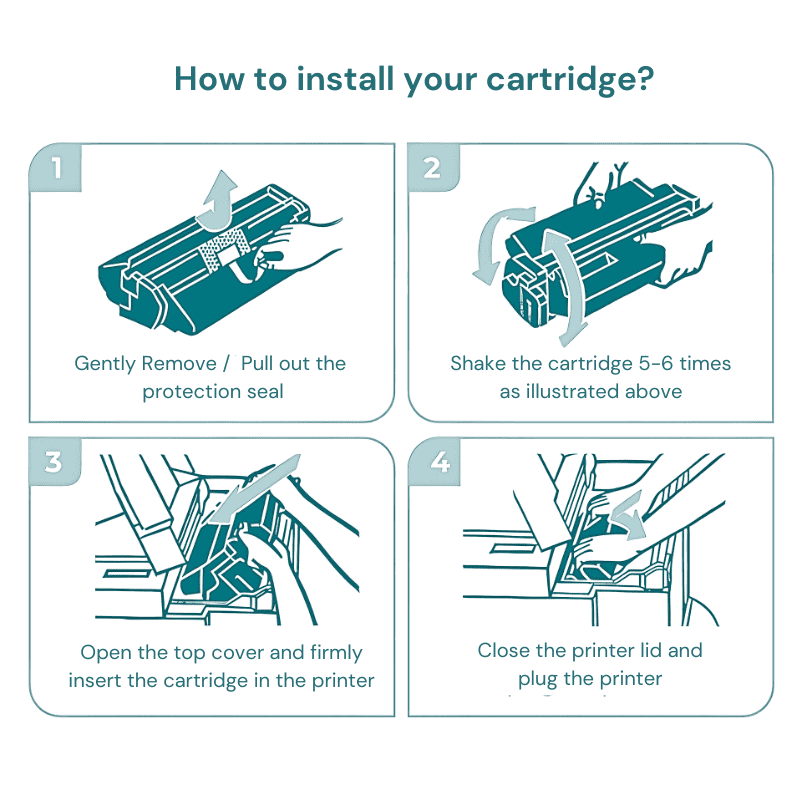 How to install your cartridge?

1

Gently Remove / Pull out the protection seal

2

Shake the cartridge 5-6 times as illustrated above

3

Open the top cover and firmly insert the cartridge in the printer

4

Close the printer lid and plug the printer